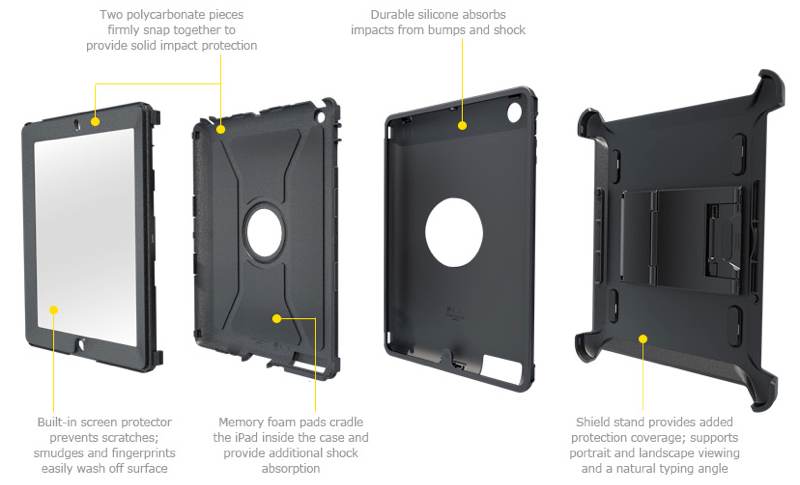 Two polycarbonate pieces firmly snap together to provide solid impact protection

Durable silicone absorbs impacts from bumps and shock

Built-in screen protector prevents scratches; smudges and fingerprints easily wash off surface

Memory foam pads cradle the iPad inside the case and provide additional shock absorption

Shield stand provides added protection coverage; supports portrait and landscape viewing and a natural typing angle