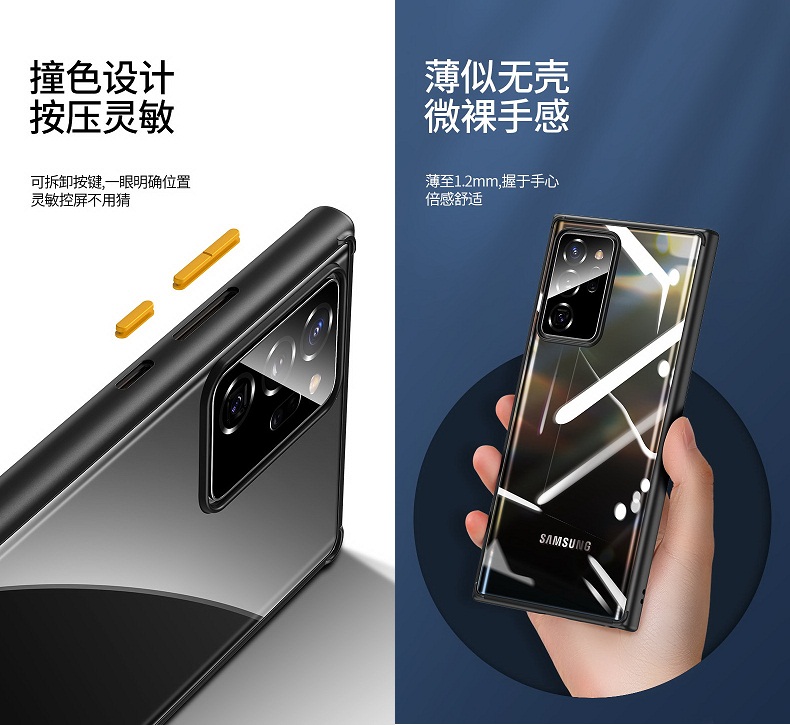 撞色设计
按压灵敏

可拆卸按键,一眼明确位置
灵敏控屏不用猜

薄似无壳
微裸手感

薄至1.2mm,握于手心
倍感舒适

SAMSUNG