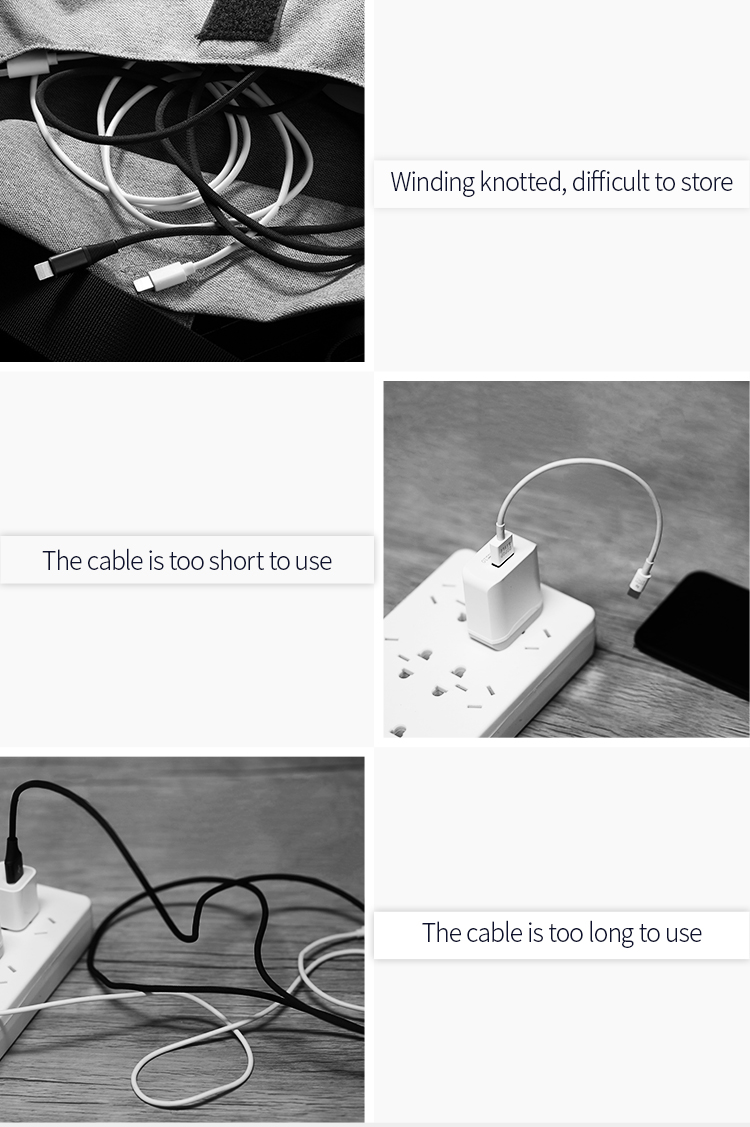 Winding knotted, difficult to store

The cable is too short to use

The cable is too long to use