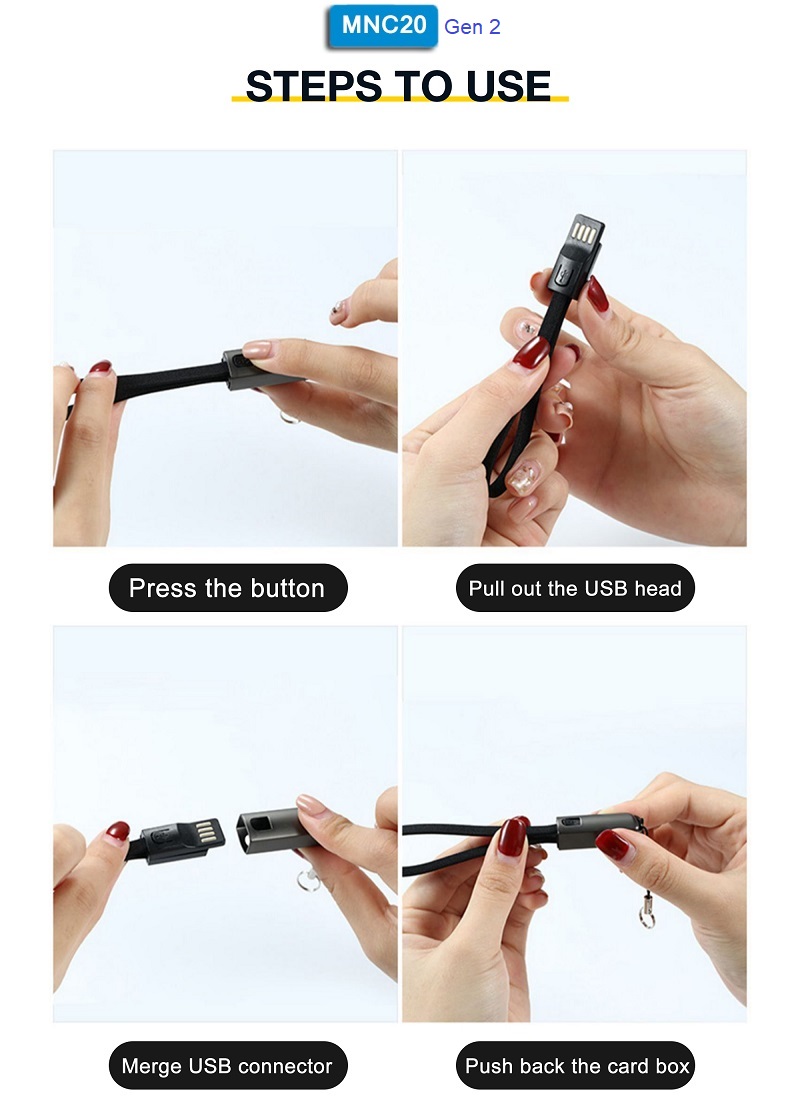 MNC20 Gen 2

STEPS TO USE

Press the button

Pull out the USB head

Merge USB connector

Push back the card box