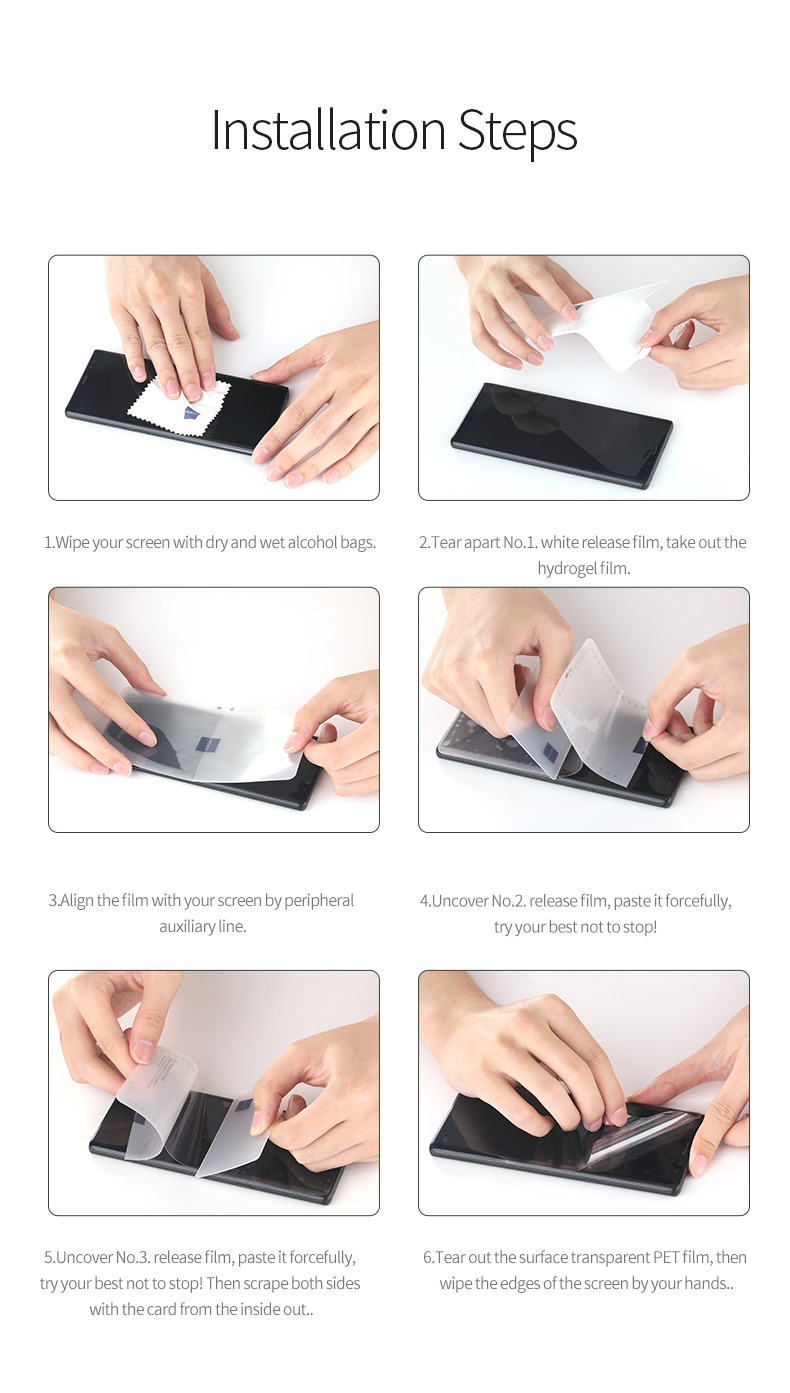 Installation Steps

1.Wipe your screen with dry and wet alcohol bags.

2.Tear apart No.1. white release film, take out the hydrogel film.

3.Align the film with your screen by peripheral auxiliary line.

4.Uncover No.2. release film, paste it forcefully, try your best not to stop!

5.Uncover No.3. release film, paste it forcefully, try your best not to stop! Then scrape both sides with the card from the inside out..

6.Tear out the surface transparent PET film, then wipe the edges of the screen by your hands..