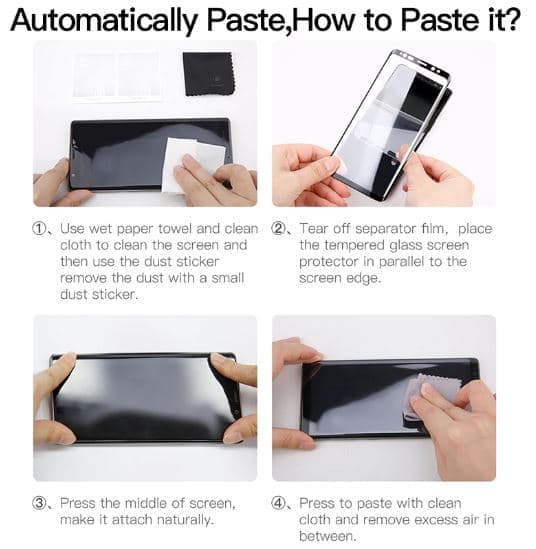 Automatically Paste,How to Paste it?

①、Use wet paper towel and clean cloth to clean the screen and then use the dust sticker remove the dust with a small dust sticker.

②、Tear off separator film, place the tempered glass screen protector in parallel to the screen edge.

③、Press the middle of screen, make it attach naturally.

④、Press to paste with clean cloth and remove excess air in between.